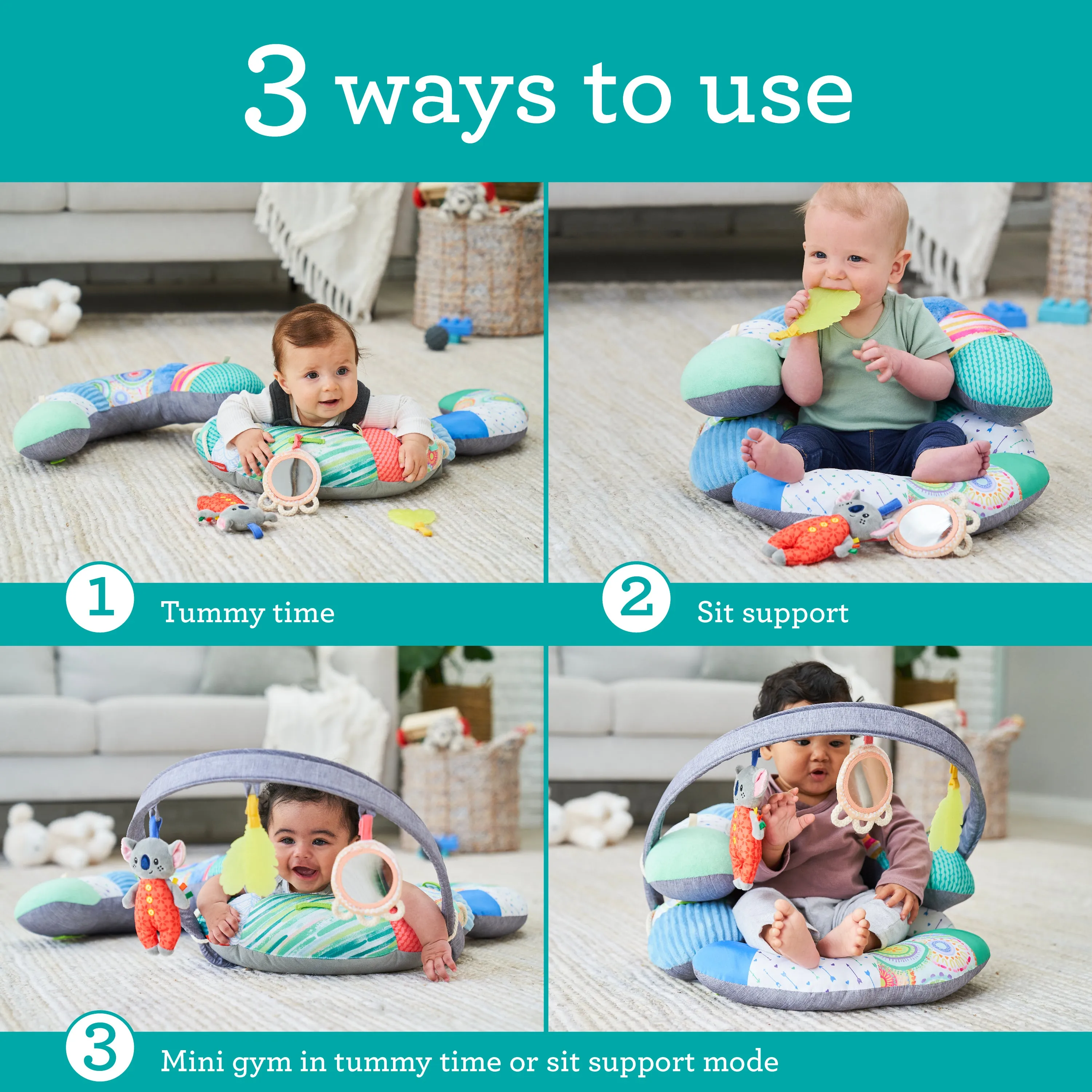 3 ways to use

1 Tummy time

2 Sit support

3 Mini gym in tummy time or sit support mode